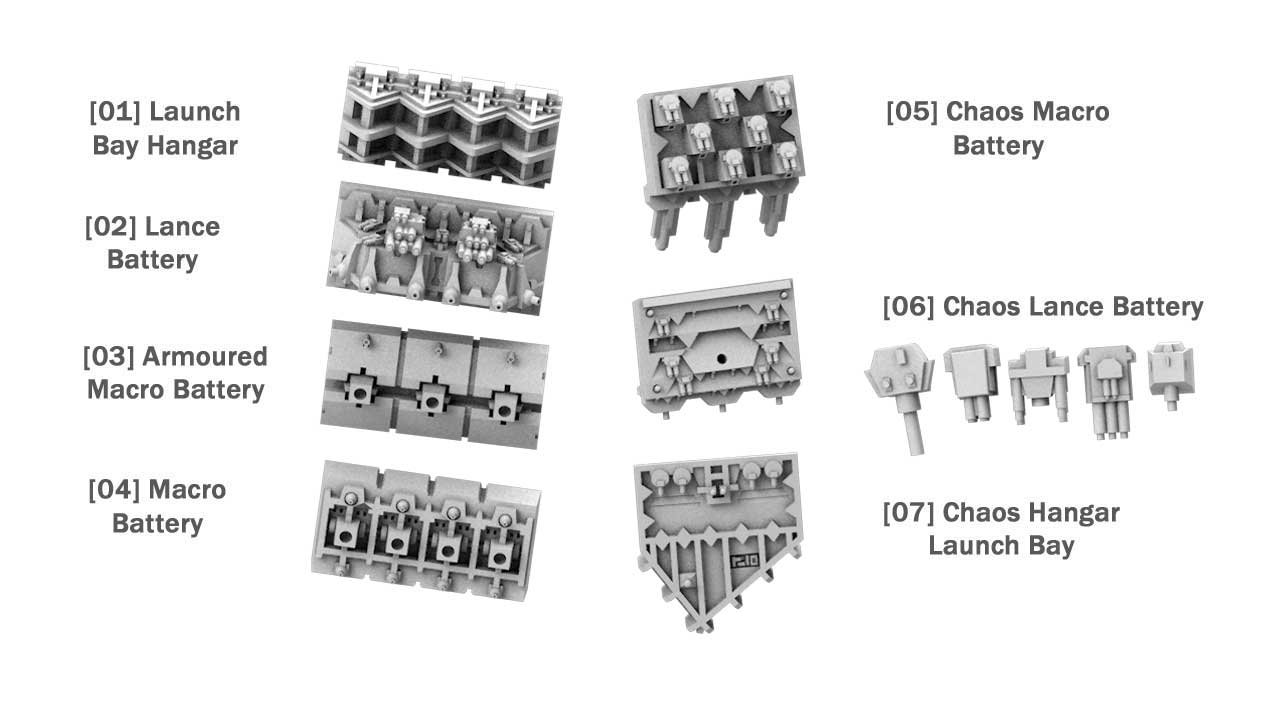 [01] Launch Bay Hangar

[02] Lance Battery

[03] Armoured Macro Battery

[04] Macro Battery

[05] Chaos Macro Battery

[06] Chaos Lance Battery

[07] Chaos Hangar Launch Bay