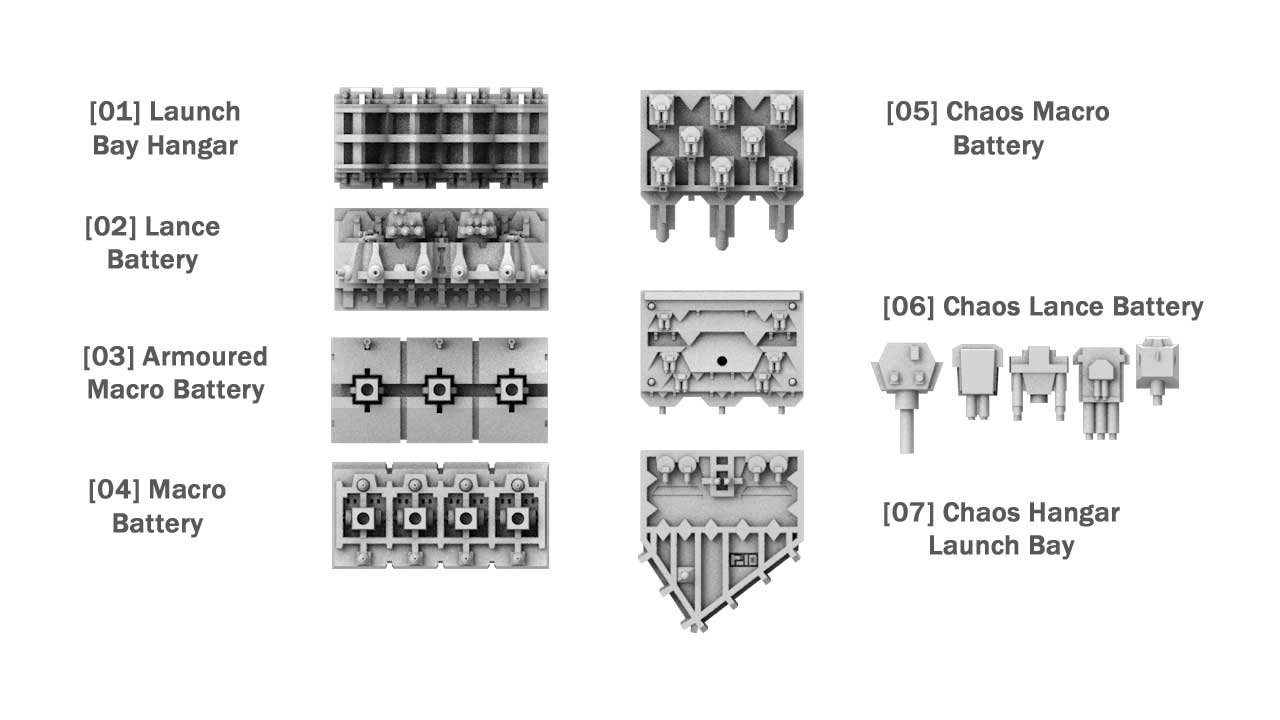 [01] Launch Bay Hangar

[02] Lance Battery

[03] Armoured Macro Battery

[04] Macro Battery

[05] Chaos Macro Battery

[06] Chaos Lance Battery

[07] Chaos Hangar Launch Bay