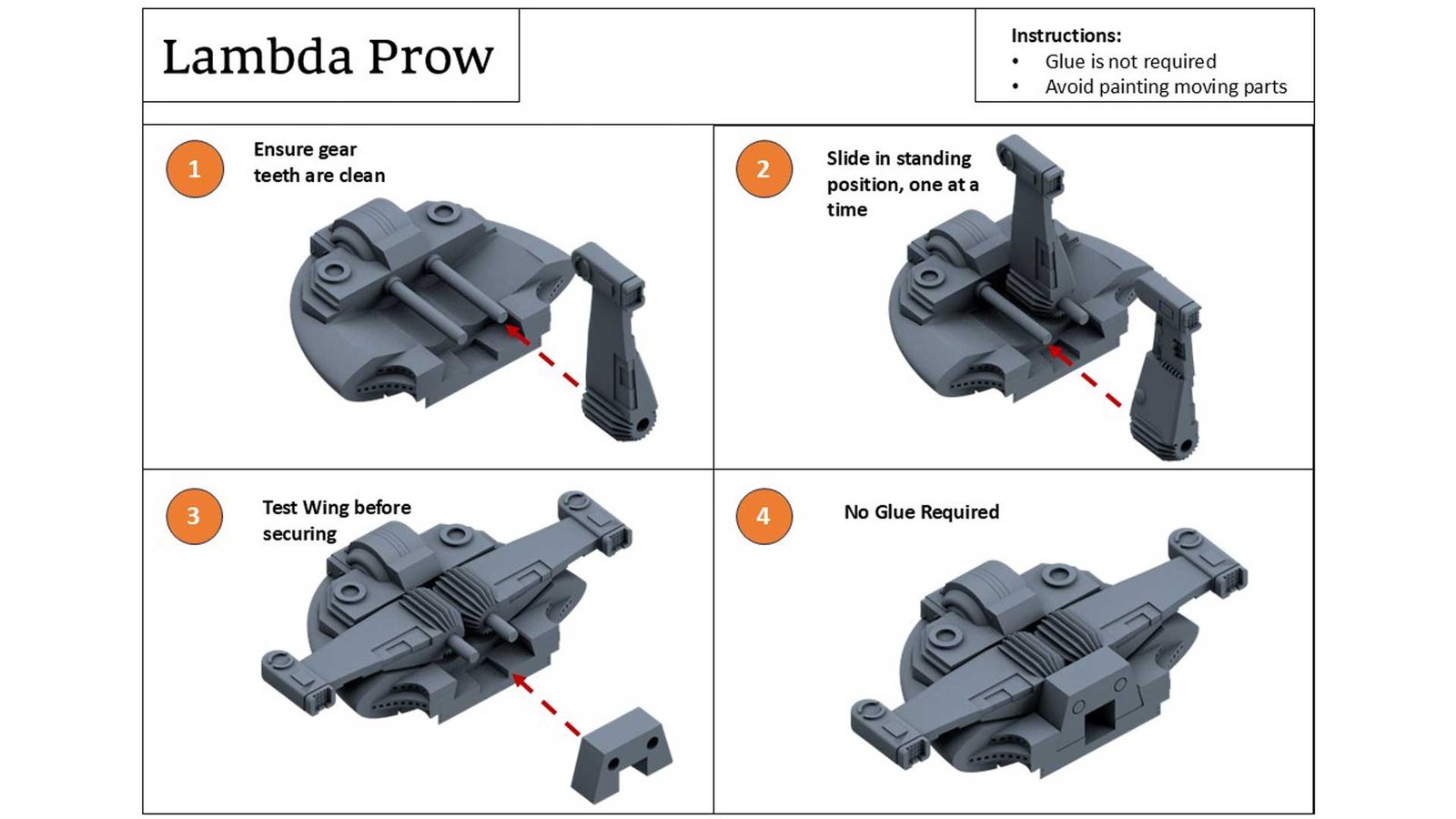 Lambda Prow

Instructions:
• Glue is not required
• Avoid painting moving parts

1
Ensure gear teeth are clean

2
Slide in standing position, one at a time

3
Test Wing before securing

4
No Glue Required