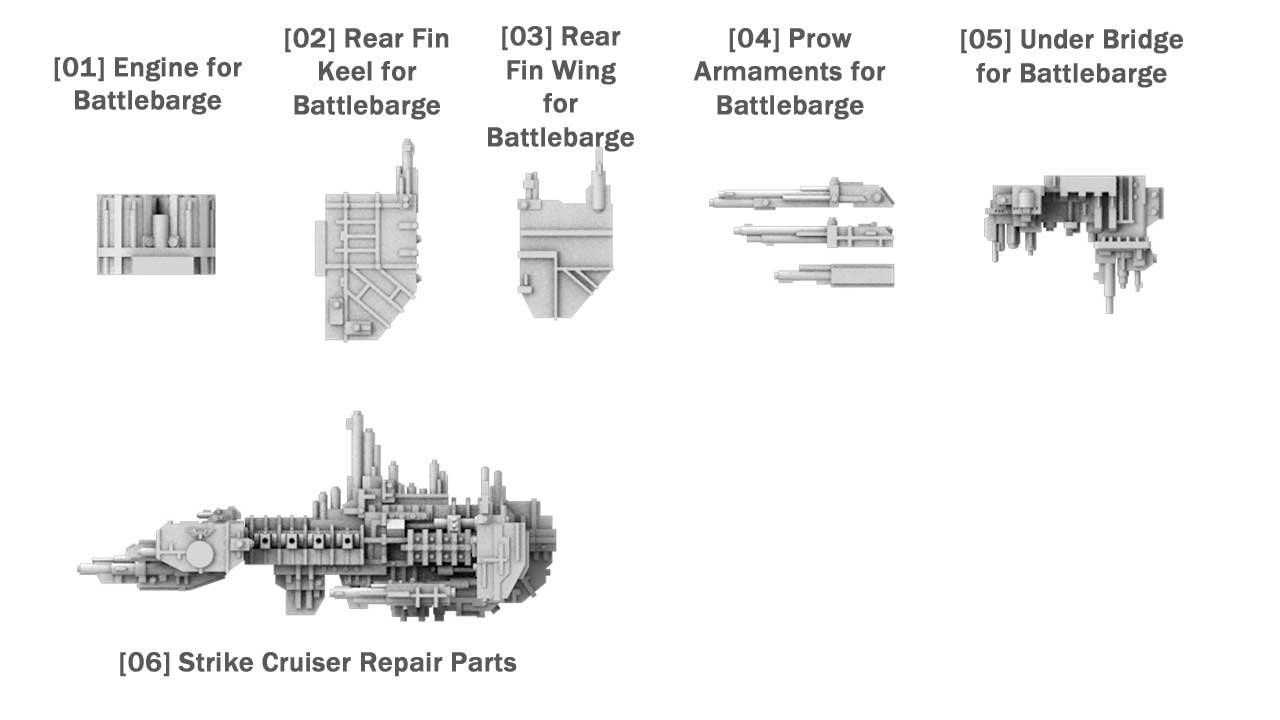 [01] Engine for Battlebarge

[02] Rear Fin Keel for Battlebarge

[03] Rear Fin Wing for Battlebarge

[04] Prow Armaments for Battlebarge

[05] Under Bridge for Battlebarge

[06] Strike Cruiser Repair Parts